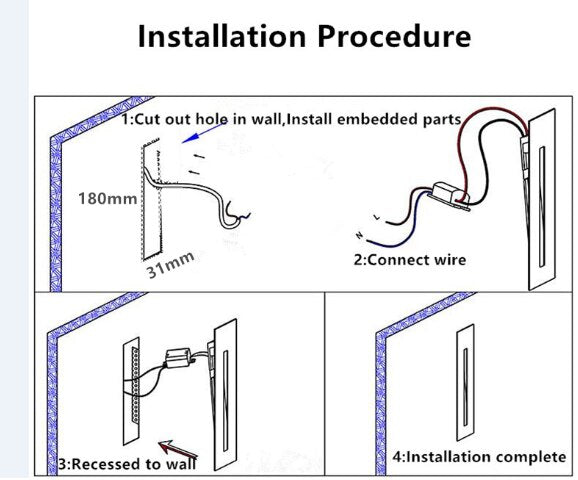 Installation Procedure

1:Cut out hole in wall,Install embedded parts

180mm

31mm

L

N

2:Connect wire

3:Recessed to wall

4:Installation complete