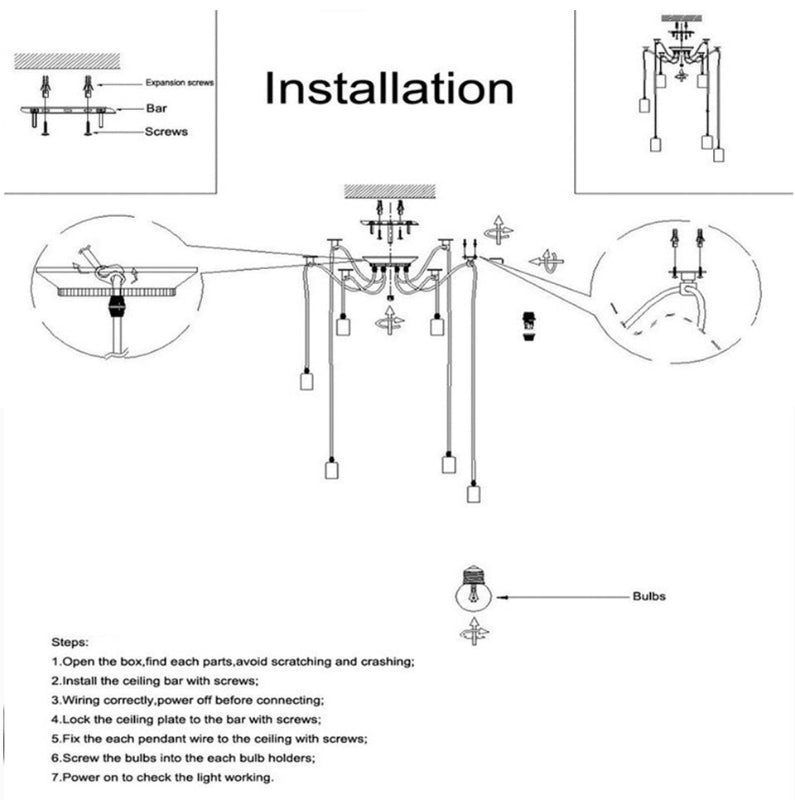 Expansion screws
Bar
Screws

Installation

Bulbs

Steps:
1.Open the box,find each parts,avoid scratching and crashing;
2.Install the ceiling bar with screws;
3.Wiring correctly,power off before connecting;
4.Lock the ceiling plate to the bar with screws;
5.Fix the each pendant wire to the ceiling with screws;
6.Screw the bulbs into the each bulb holders;
7.Power on to check the light working.