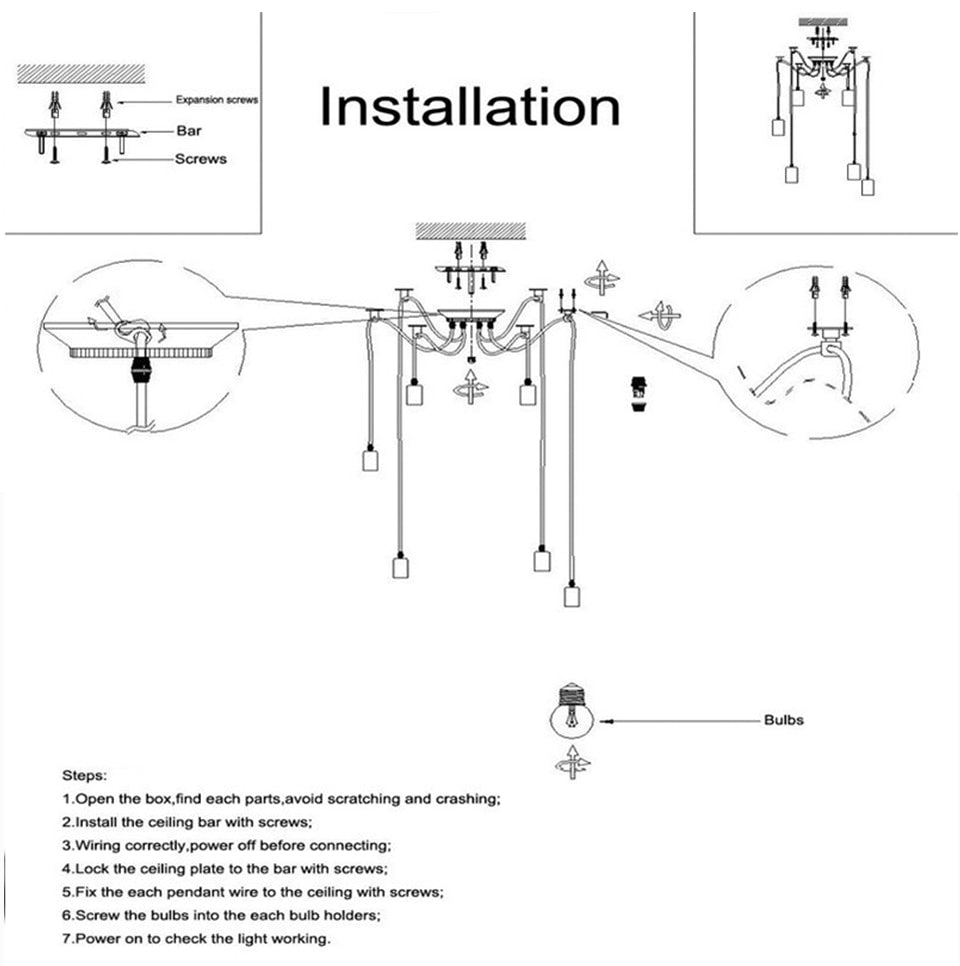 Expansion screws
Bar
Screws

Installation

Bulbs

Steps:
1.Open the box,find each parts,avoid scratching and crashing;
2.Install the ceiling bar with screws;
3.Wiring correctly,power off before connecting;
4.Lock the ceiling plate to the bar with screws;
5.Fix the each pendant wire to the ceiling with screws;
6.Screw the bulbs into the each bulb holders;
7.Power on to check the light working.